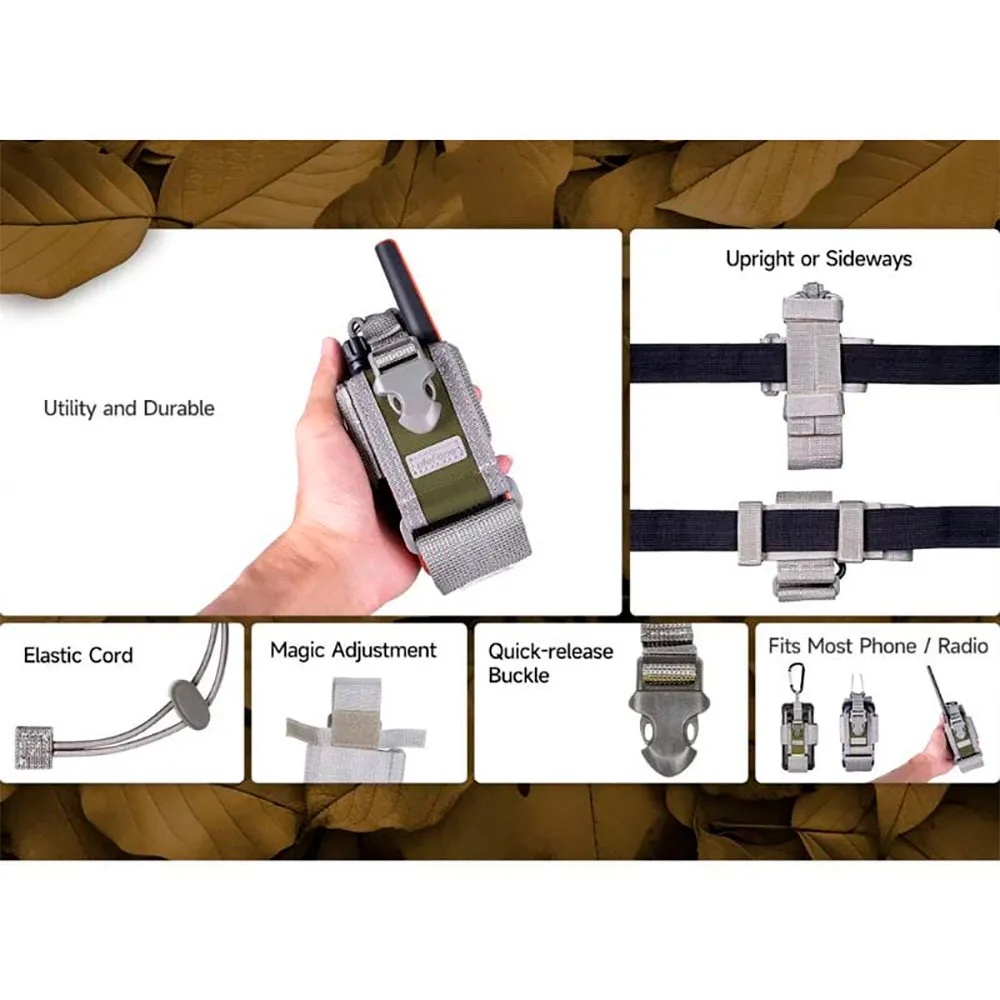 Utility and Durable

Upright or Sideways

Elastic Cord

Magic Adjustment

Quick-release Buckle

Fits Most Phone / Radio