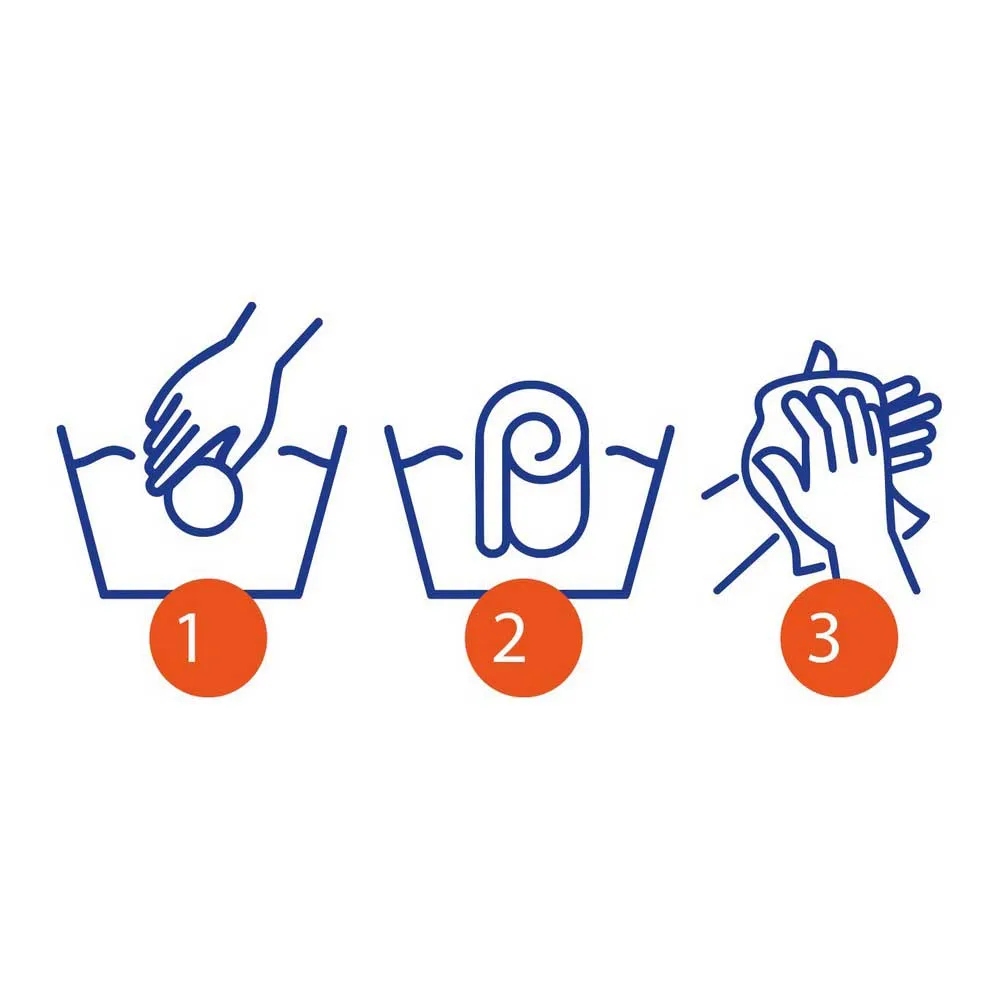 1 2 3