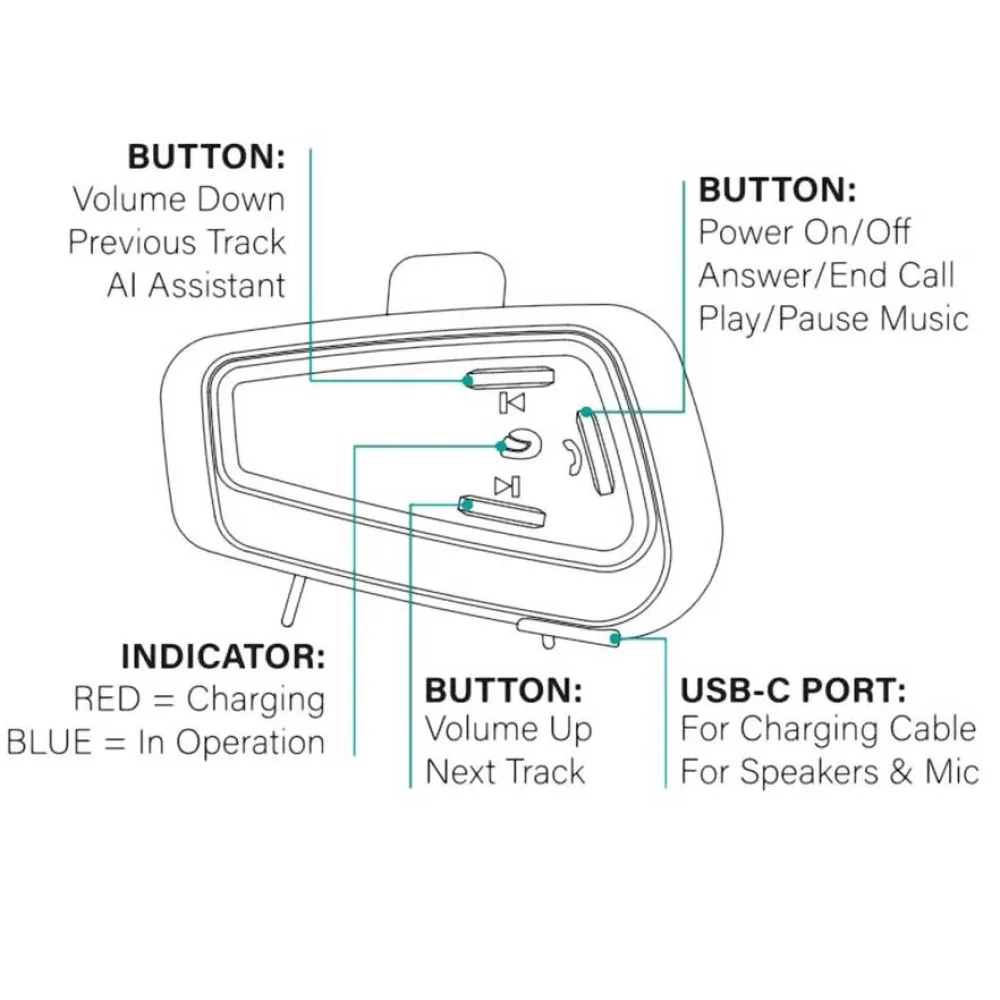 BUTTON:
Volume Down
Previous Track
AI Assistant

BUTTON:
Power On/Off
Answer/End Call
Play/Pause Music

INDICATOR:
RED = Charging
BLUE = In Operation

BUTTON:
Volume Up
Next Track

USB-C PORT:
For Charging Cable
For Speakers & Mic