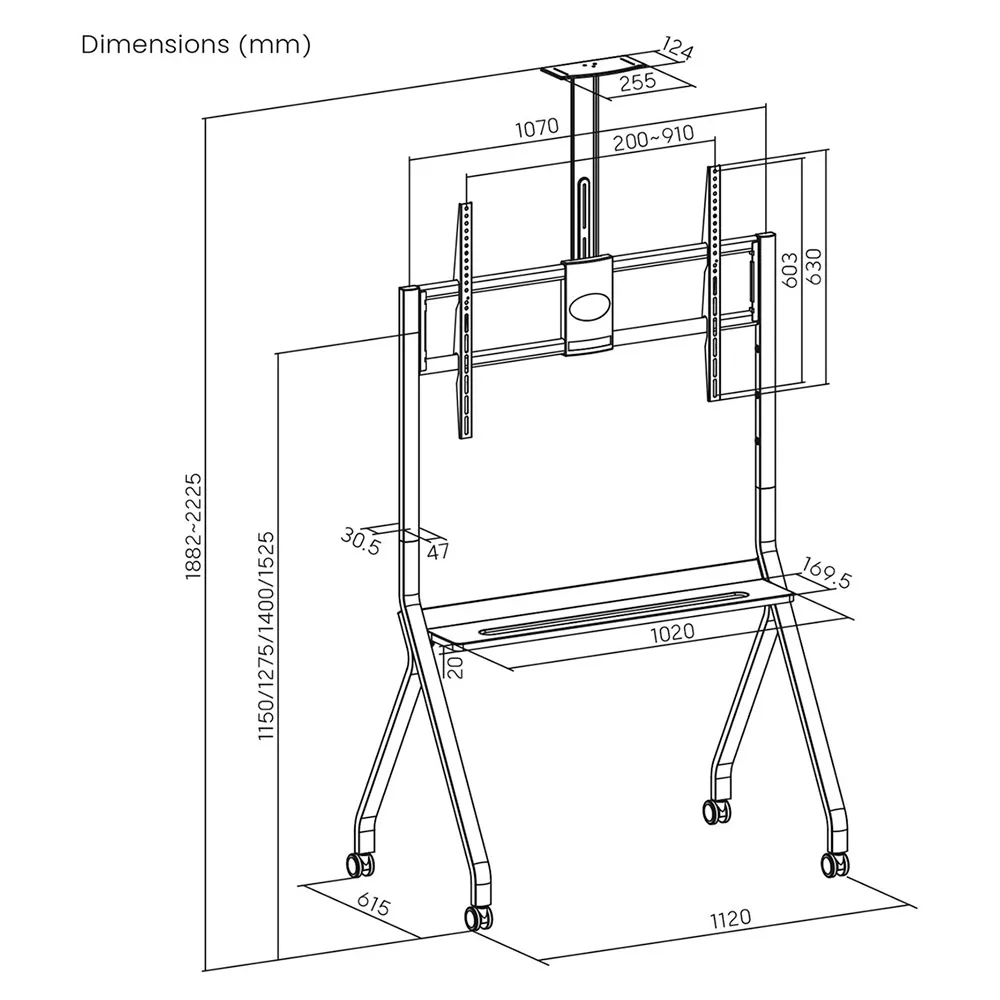 Dimensions (mm)

124
255
1070
200~910
603
630
1882~2225
1150/1275/1400/1525
30.5
47
169.5
1020
20
615
1120