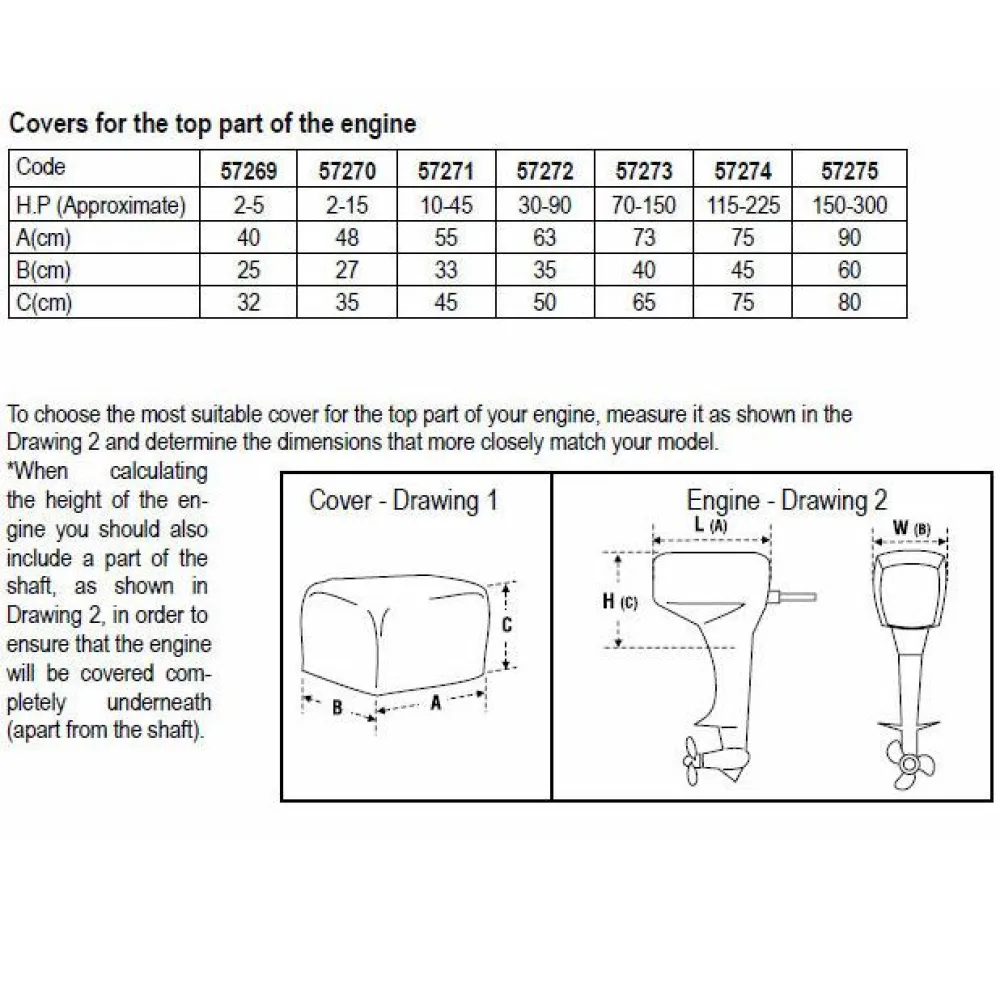 Covers for the top part of the engine

| Code | 57269 | 57270 | 57271 | 57272 | 57273 | 57274 | 57275 |
|---|---|---|---|---|---|---|---|
| H.P (Approximate) | 2-5 | 2-15 | 10-45 | 30-90 | 70-150 | 115-225 | 150-300 |
| A(cm) | 40 | 48 | 55 | 63 | 73 | 75 | 90 |
| B(cm) | 25 | 27 | 33 | 35 | 40 | 45 | 60 |
| C(cm) | 32 | 35 | 45 | 50 | 65 | 75 | 80 |

To choose the most suitable cover for the top part of your engine, measure it as shown in the Drawing 2 and determine the dimensions that more closely match your model.

*When calculating the height of the engine you should also include a part of the shaft, as shown in Drawing 2, in order to ensure that the engine will be covered completely underneath (apart from the shaft).

Cover - Drawing 1
C
B
A

Engine - Drawing 2
L (A)
H (C)
W (B)