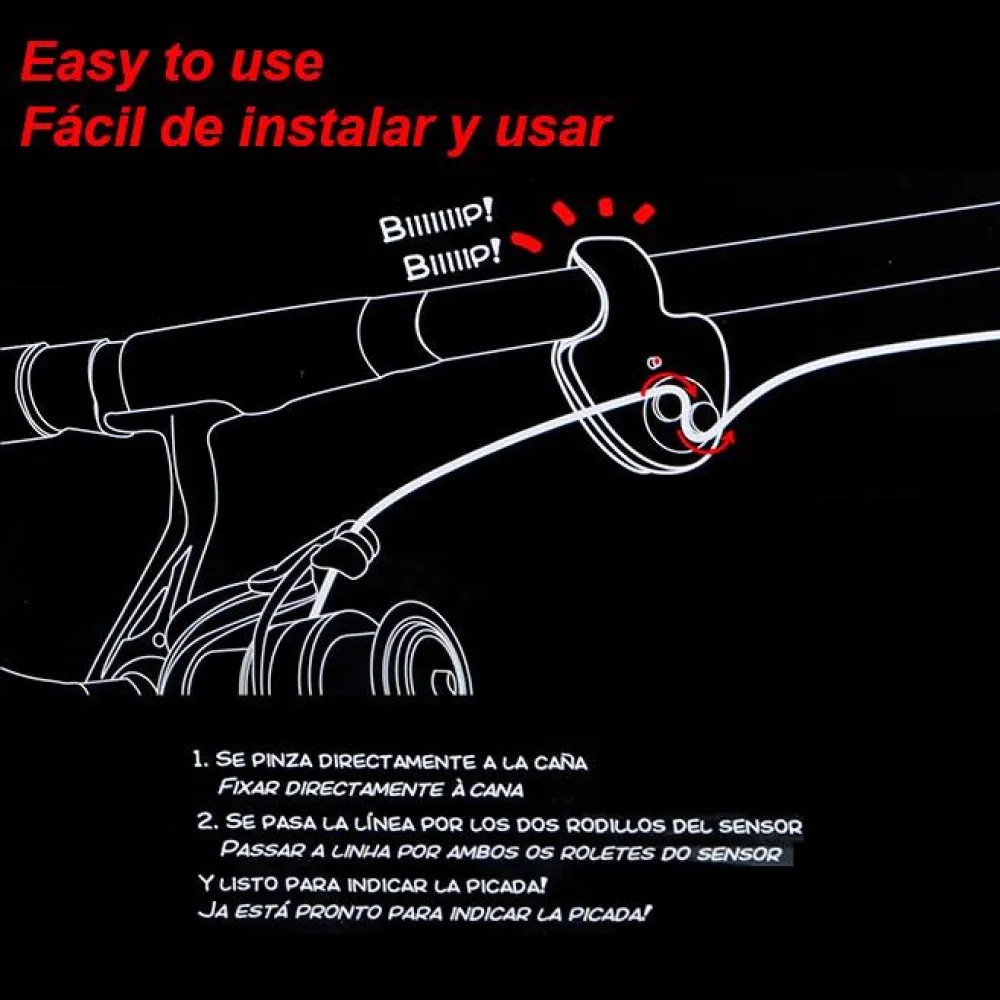 Easy to use
Fácil de instalar y usar

BIIIIIIP!
BIIIIP!

1. SE PINZA DIRECTAMENTE A LA CAÑA
FIXAR DIRECTAMENTE À CANA
2. SE PASA LA LÍNEA POR LOS DOS RODILLOS DEL SENSOR
PASSAR A LINHA POR AMBOS OS ROLETES DO SENSOR
Y LISTO PARA INDICAR LA PICADA!
JA ESTÁ PRONTO PARA INDICAR LA PICADA!